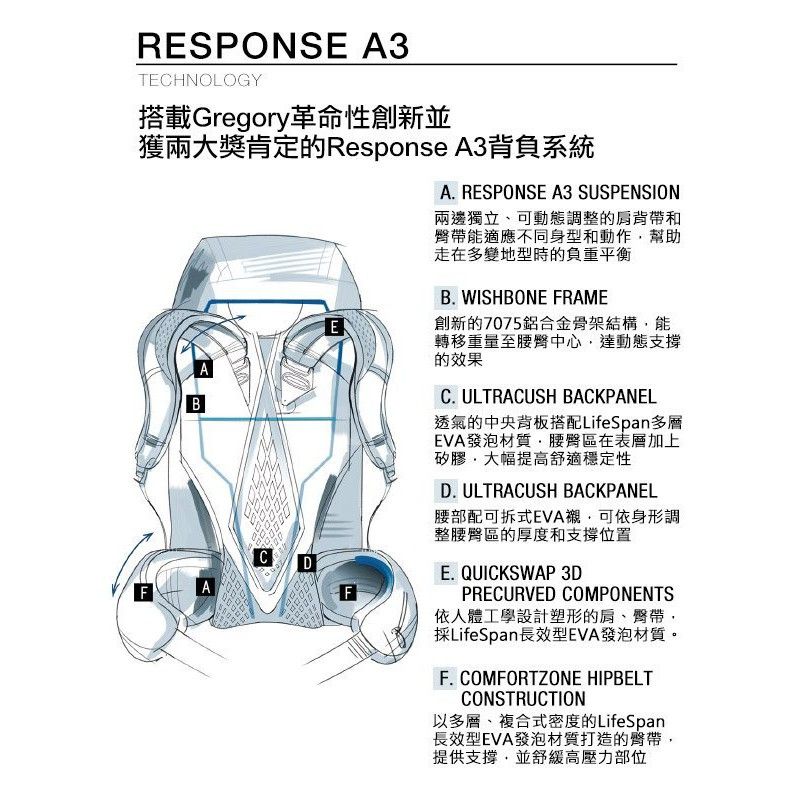 RESPONSE A3
TECHNOLOGY

搭載Gregory革命性創新並
獲兩大獎肯定的Response A3背負系統

E
A
B
C
D
F
A
F

A. RESPONSE A3 SUSPENSION
兩邊獨立、可動態調整的肩背帶和臀帶能適應不同身型和動作，幫助走在多變地型時的負重平衡

B. WISHBONE FRAME
創新的7075鋁合金骨架結構，能轉移重量至腰臀中心，達動態支撐的效果

C. ULTRACUSH BACKPANEL
透氣的中央背板搭配LifeSpan多層EVA發泡材質，腰臀區在表層加上矽膠，大幅提高舒適穩定性

D. ULTRACUSH BACKPANEL
腰部配可拆式EVA襯，可依身形調整腰臀區的厚度和支撐位置

E. QUICKSWAP 3D PRECURVED COMPONENTS
依人體工學設計塑形的肩、臀帶，採LifeSpan長效型EVA發泡材質。

F. COMFORTZONE HIPBELT CONSTRUCTION
以多層、複合式密度的LifeSpan長效型EVA發泡材質打造的臀帶，提供支撐，並舒緩高壓力部位